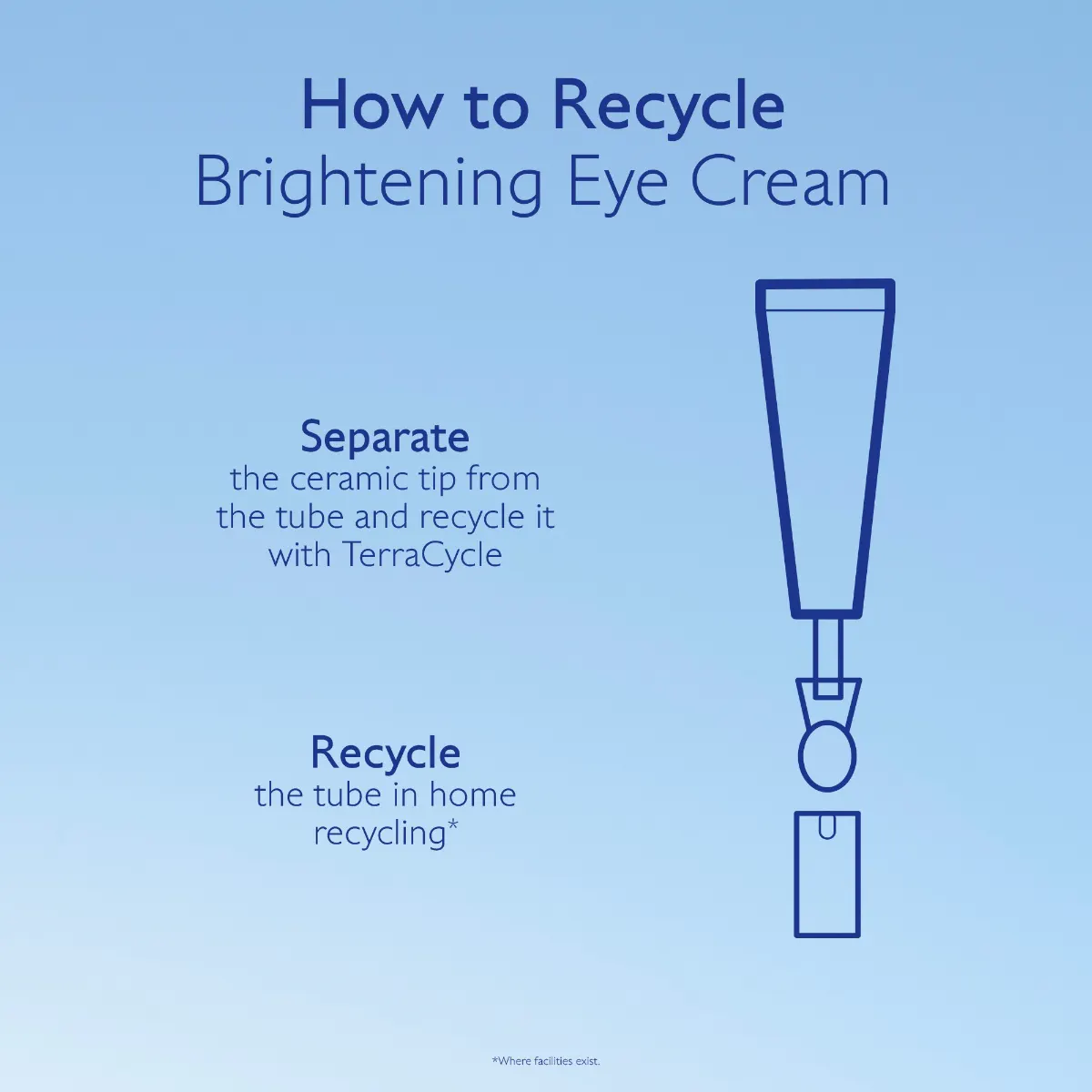 How to Recycle
Brightening Eye Cream

Separate
the ceramic tip from the tube and recycle it with TerraCycle

Recycle
the tube in home recycling*

*Where facilities exist.